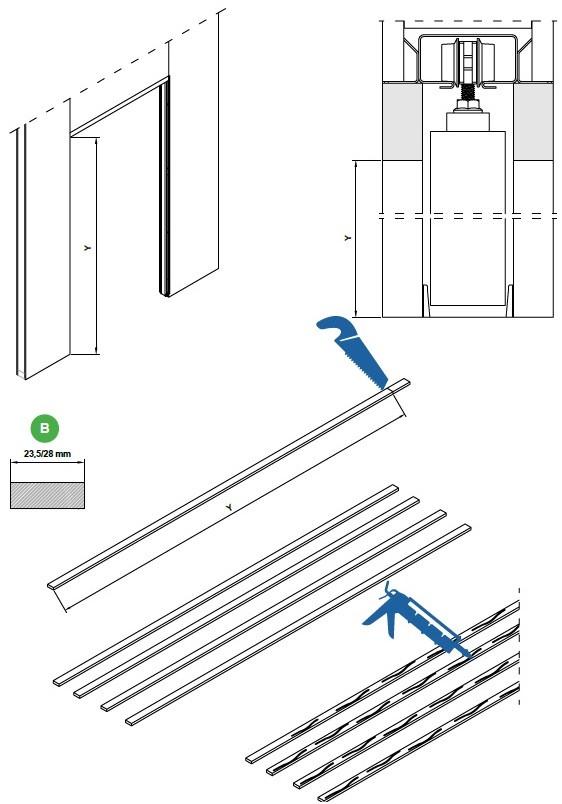 Y

Y

B

23,5/28 mm

Y