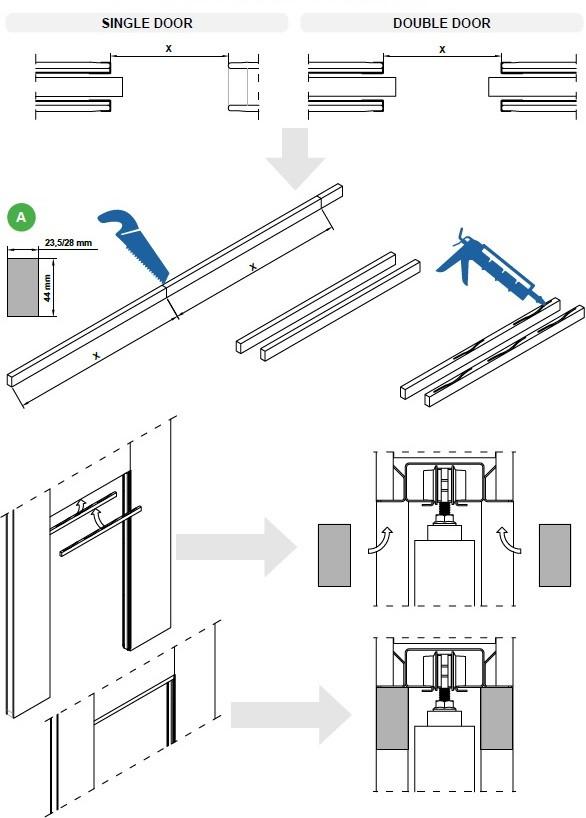 SINGLE DOOR

DOUBLE DOOR

x

x

A

23,5/28 mm

44 mm

x

x